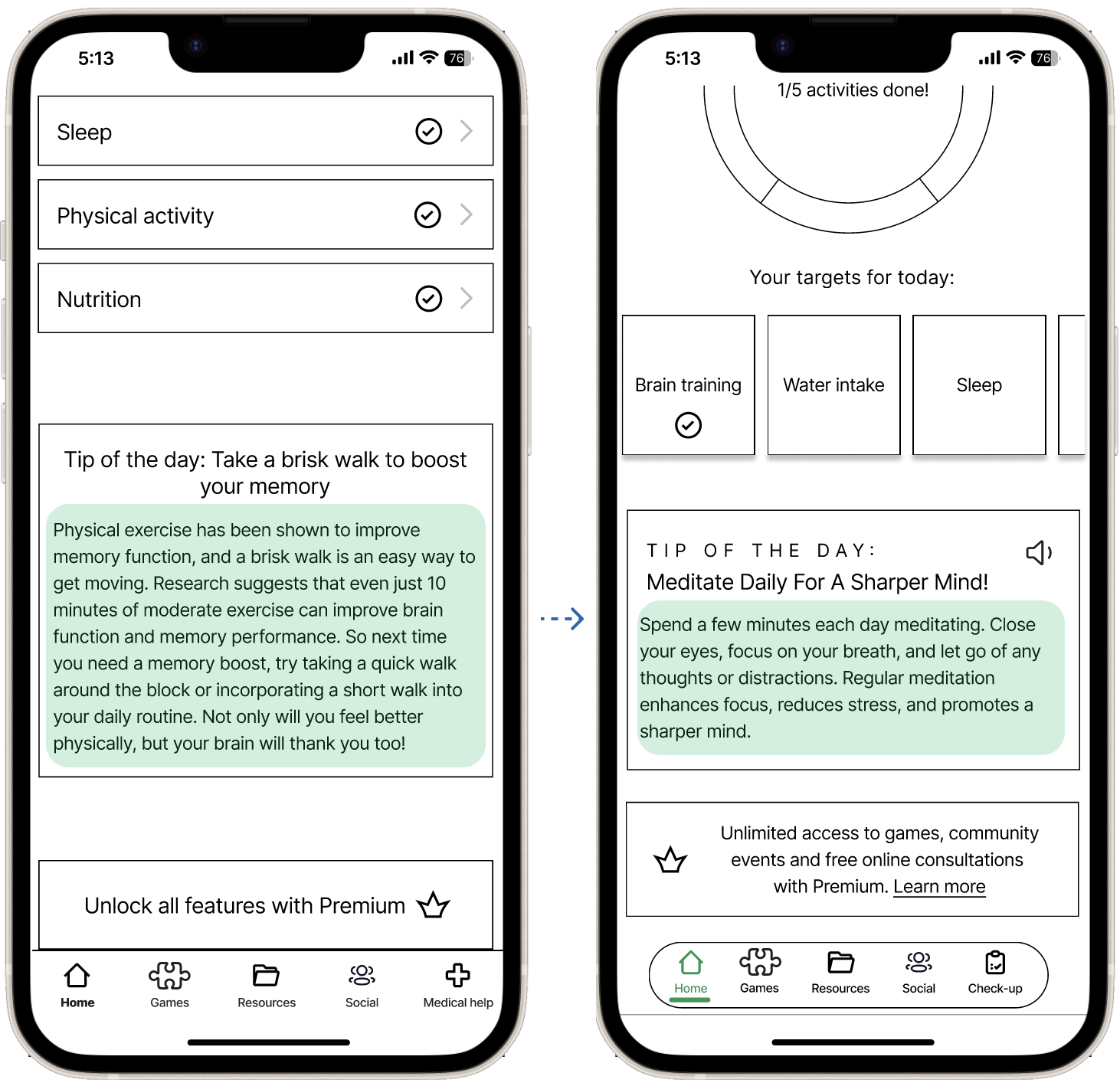 5:13

76

Sleep

Physical activity

Nutrition

Tip of the day: Take a brisk walk to boost your memory

Physical exercise has been shown to improve memory function, and a brisk walk is an easy way to get moving. Research suggests that even just 10 minutes of moderate exercise can improve brain function and memory performance. So next time you need a memory boost, try taking a quick walk around the block or incorporating a short walk into your daily routine. Not only will you feel better physically, but your brain will thank you too!

Unlock all features with Premium

Home Games Resources Social Medical help

5:13

76

1/5 activities done!

Your targets for today:

Brain training

Water intake

Sleep

TIP OF THE DAY:

Meditate Daily For A Sharper Mind!

Spend a few minutes each day meditating. Close your eyes, focus on your breath, and let go of any thoughts or distractions. Regular meditation enhances focus, reduces stress, and promotes a sharper mind.

Unlimited access to games, community events and free online consultations with Premium. Learn more

Home Games Resources Social Check-up